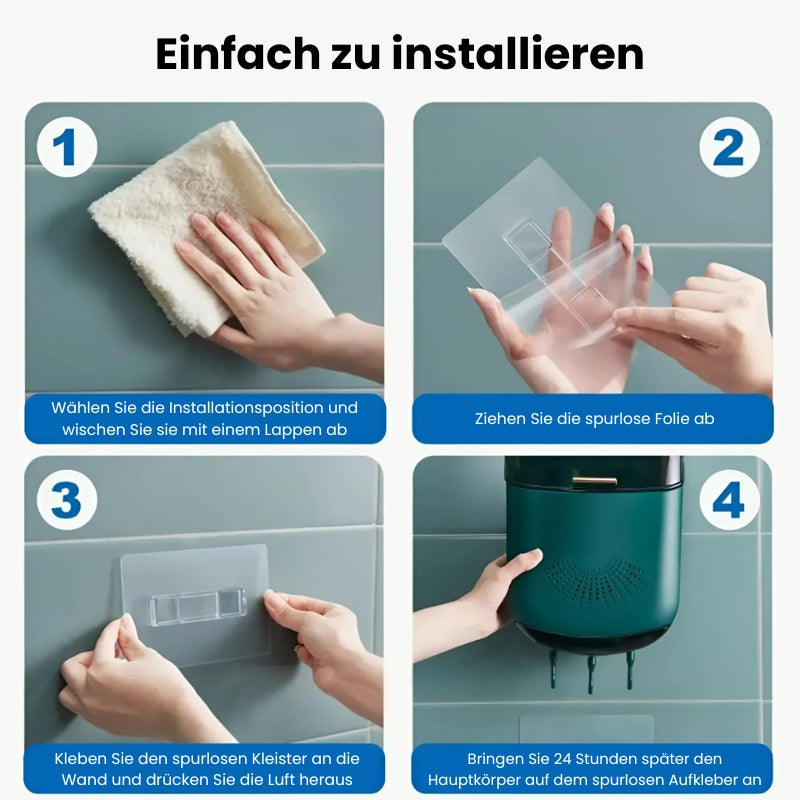 Einfach zu installieren

1

Wählen Sie die Installationsposition und wischen Sie sie mit einem Lappen ab

2

Ziehen Sie die spurlose Folie ab

3

Kleben Sie den spurlosen Kleister an die Wand und drücken Sie die Luft heraus

4

Bringen Sie 24 Stunden später den Hauptkörper auf dem spurlosen Aufkleber an