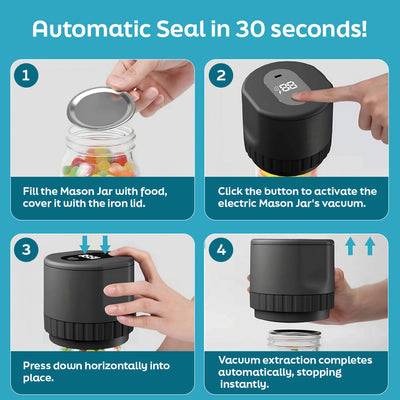 Automatic Seal in 30 seconds!

1

Fill the Mason Jar with food, cover it with the iron lid.

2

88

Click the button to activate the electric Mason Jar's vacuum.

3

Press down horizontally into place.

4

Vacuum extraction completes automatically, stopping instantly.